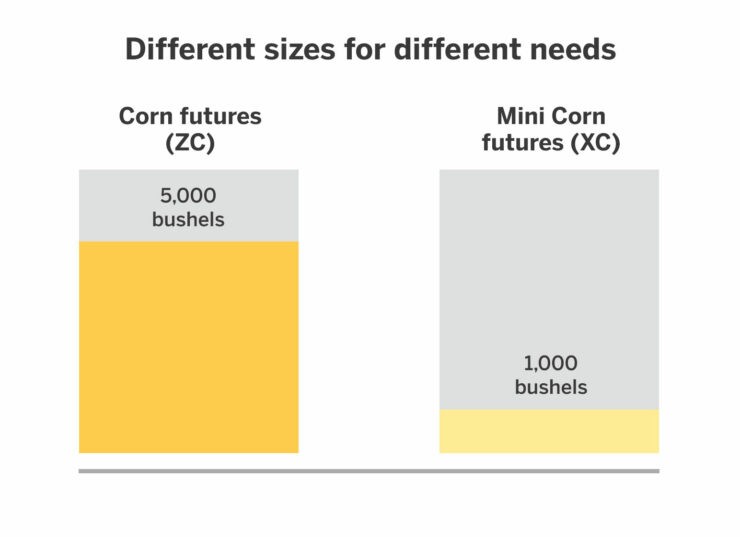 Different sizes for different needs

Corn futures (ZC)

5,000 bushels

Mini Corn futures (XC)

1,000 bushels